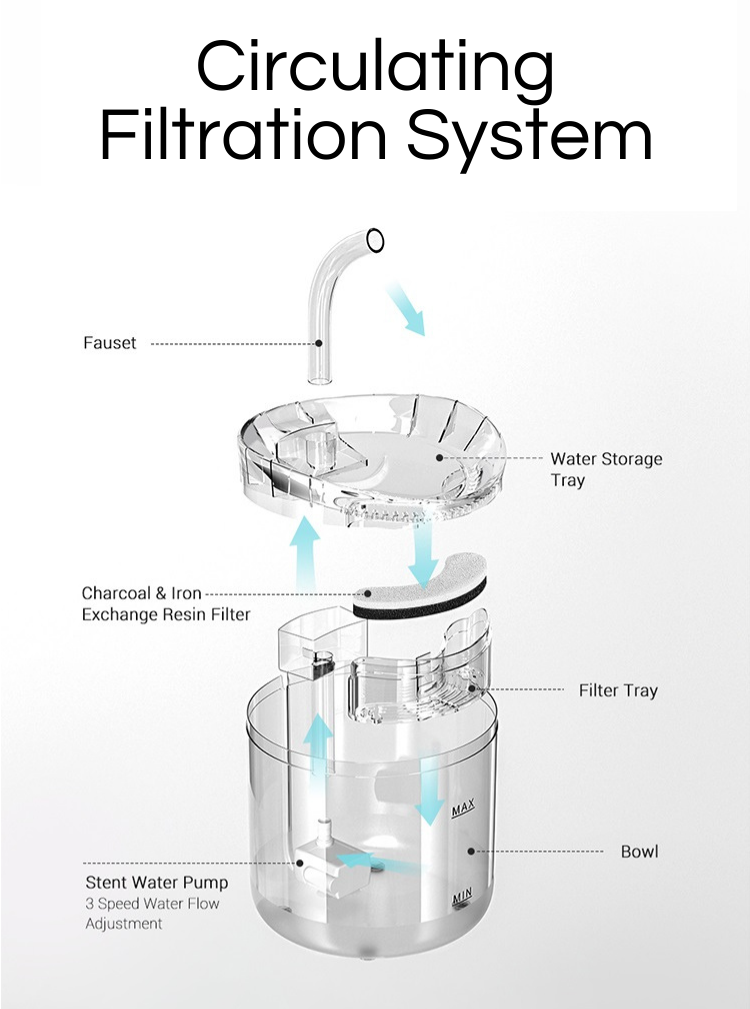 Circulating Filtration System

Fauset

Water Storage Tray

Charcoal & Iron Exchange Resin Filter

Filter Tray

MAX

Bowl

Stent Water Pump
3 Speed Water Flow Adjustment

MIN