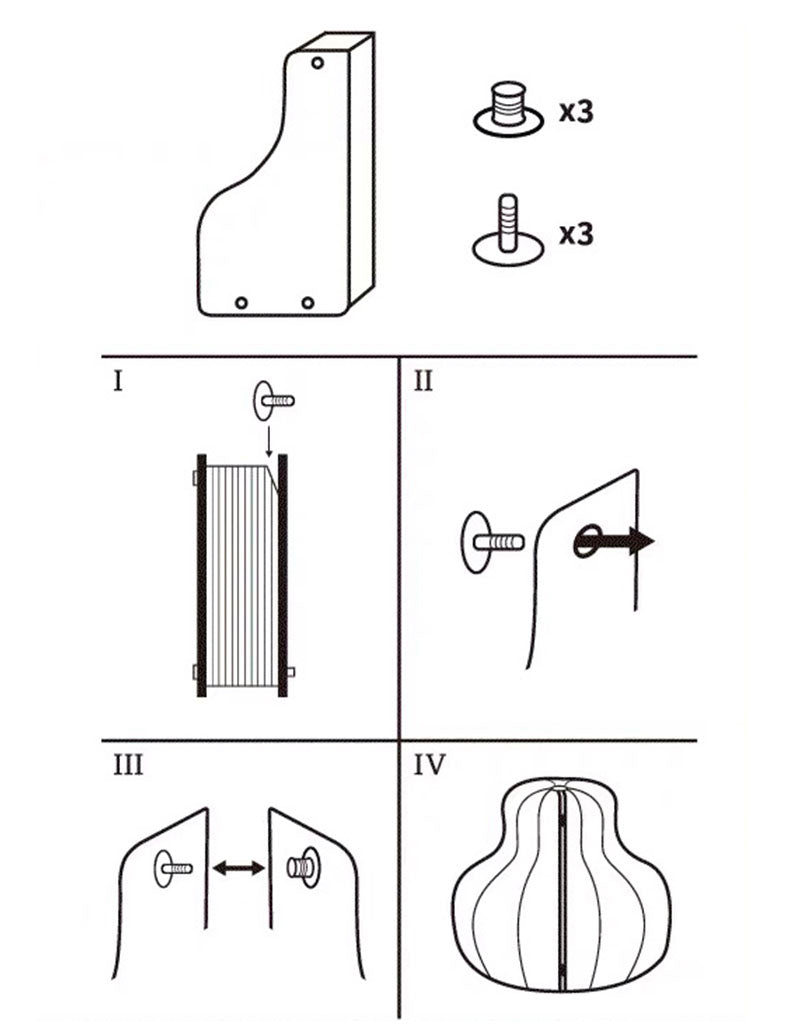 x3

x3

I

II

III

IV